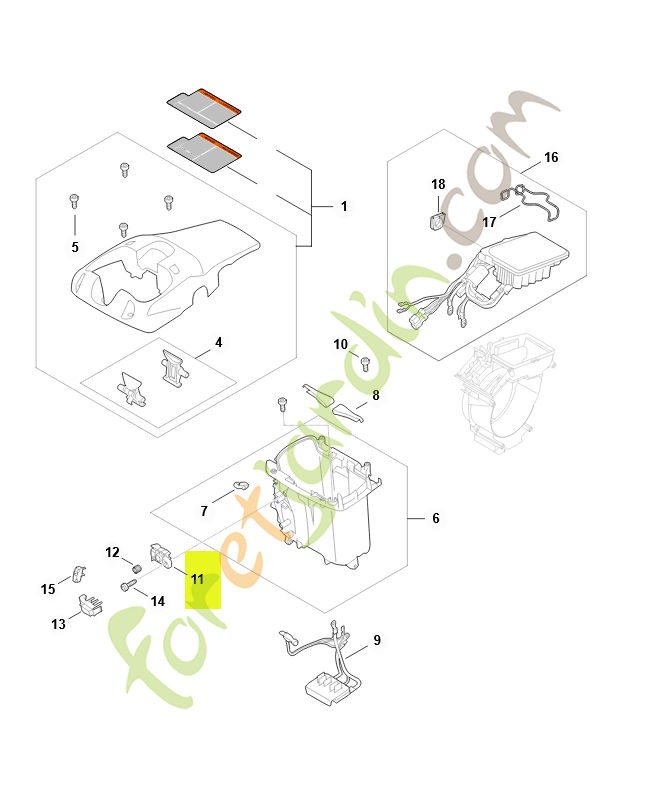 1
5
4
16
18
17
10
8
7
6
12
11
15
14
13
9
foretjardin.com