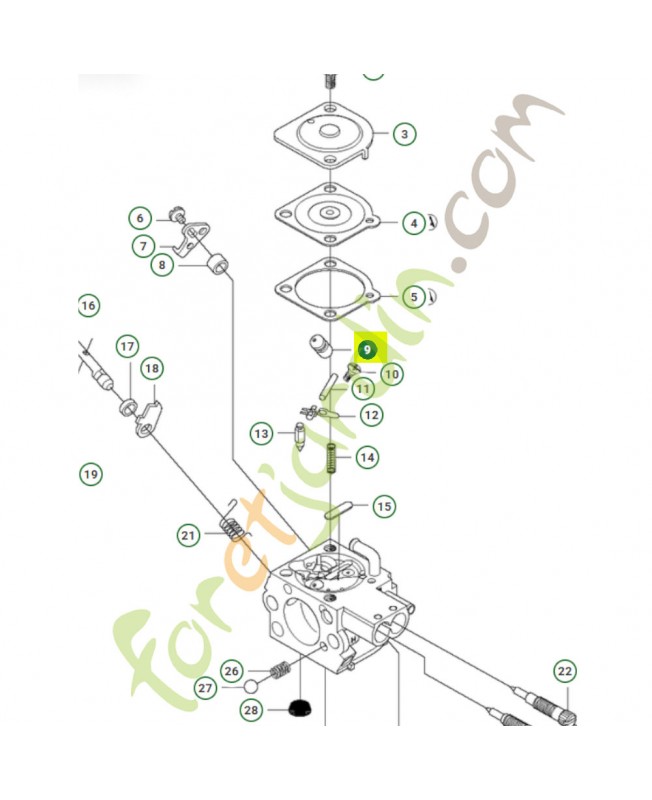 3
4
5
6
7
8
9
10
11
12
13
14
15
16
17
18
19
21
22
26
27
28
foretjardin.com