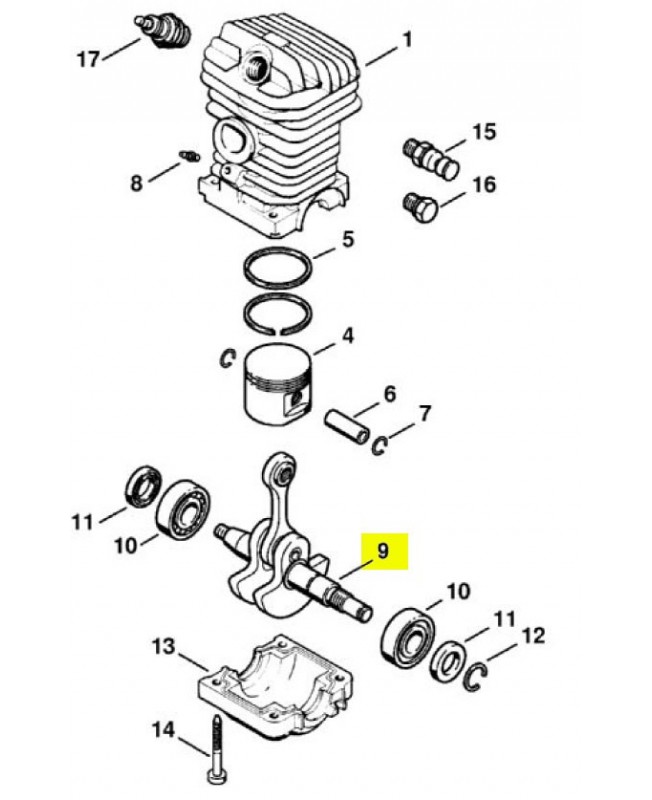 17
1
15
8
16
5
4
6
7
11
10
9
10
11
12
13
14