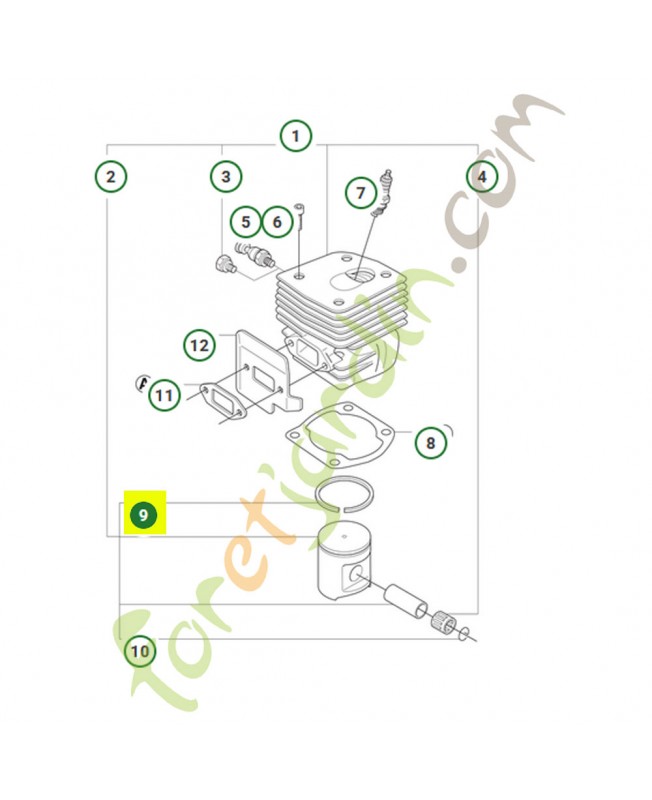 1
2
3
4
5
6
7
12
11
8
9
10
foretjardin.com