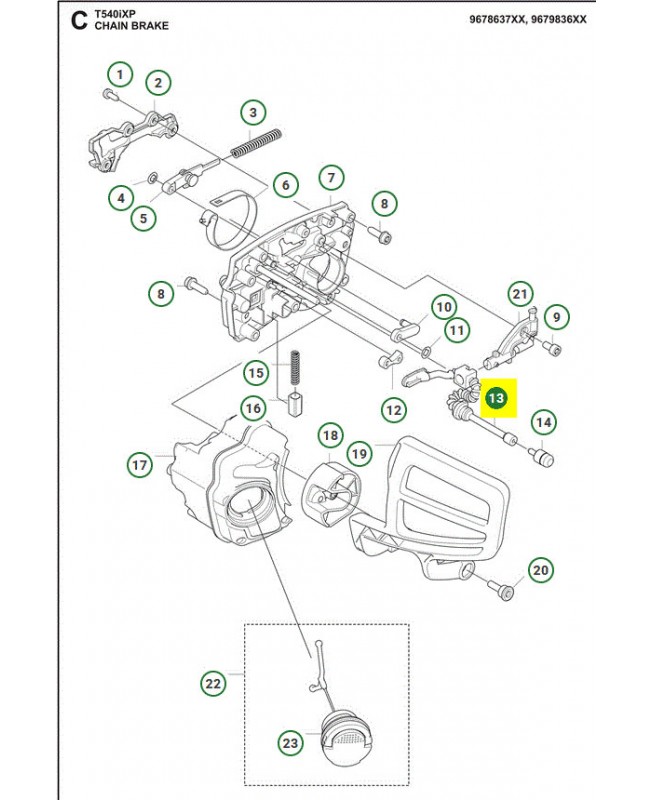 C T540iXP
CHAIN BRAKE

9678637XX, 9679836XX

1
2
3
4
5
6
7
8
8
9
10
11
12
13
14
15
16
17
18
19
20
21
22
23