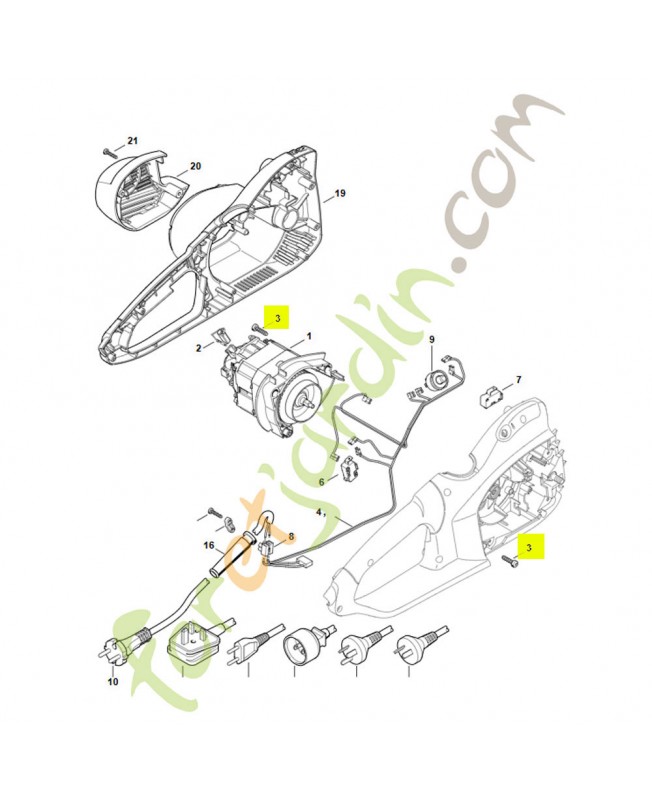 21
20
19
3
2
1
9
7
6
4
8
16
3
10
foretjardin.com