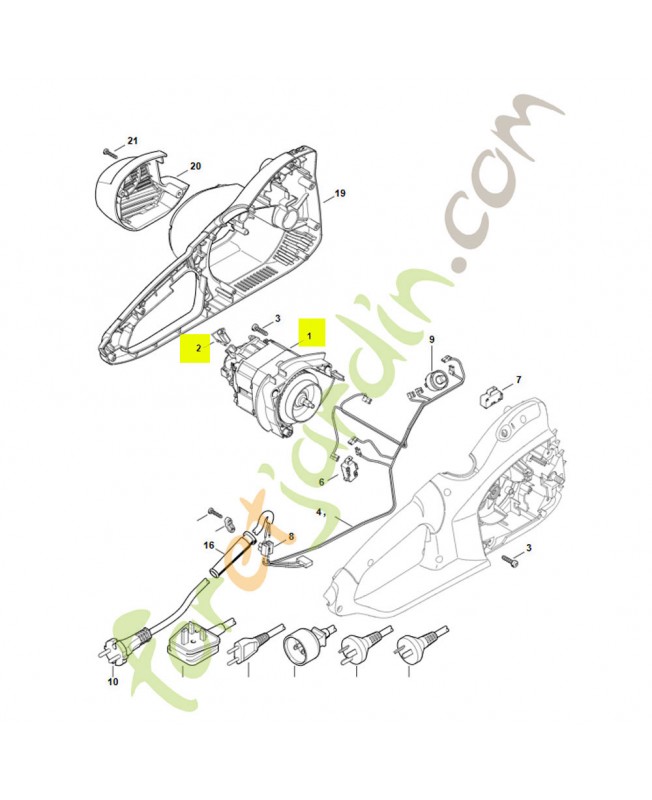 21
20
19
3
2
1
9
7
6
4
8
16
3
10
foretjardin.com