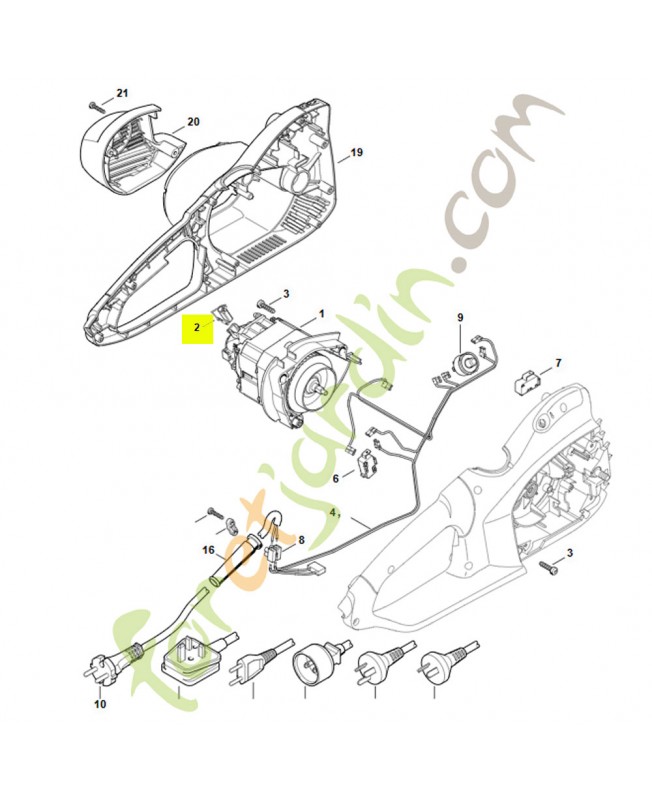 21
20
19
3
2
1
9
7
6
4
8
16
3
10
foretjardin.com