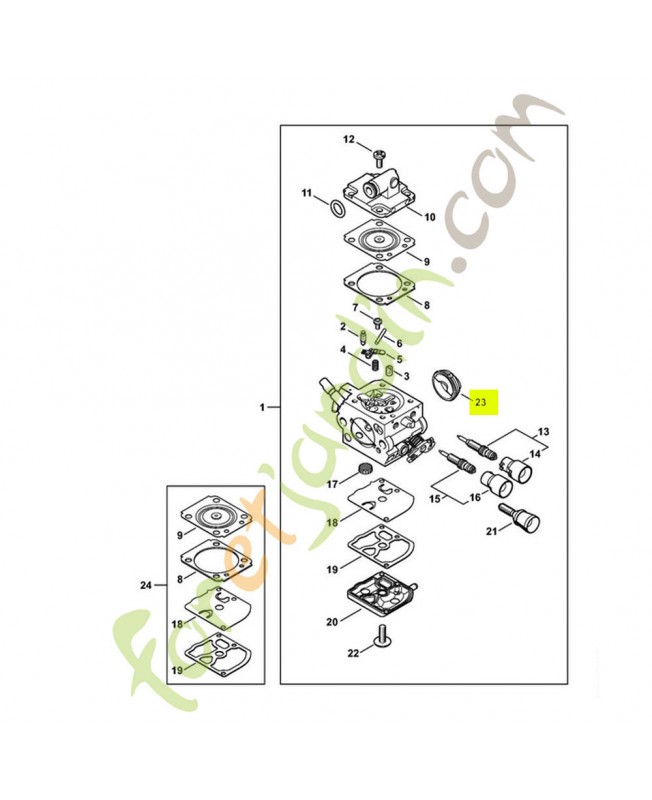 12
11
10
9
8
7
2
6
4
5
3
23
1
13
14
17
15
16
18
21
19
20
22
9
8
24
18
19
foretjardin.com