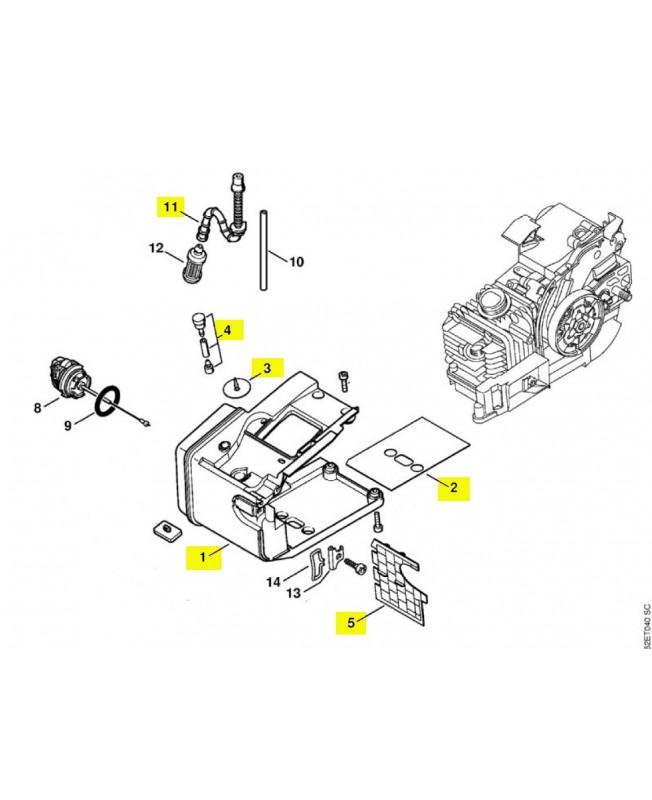 11
12
10
4
3
8
9
2
1
14
13
5
52ET040 SC