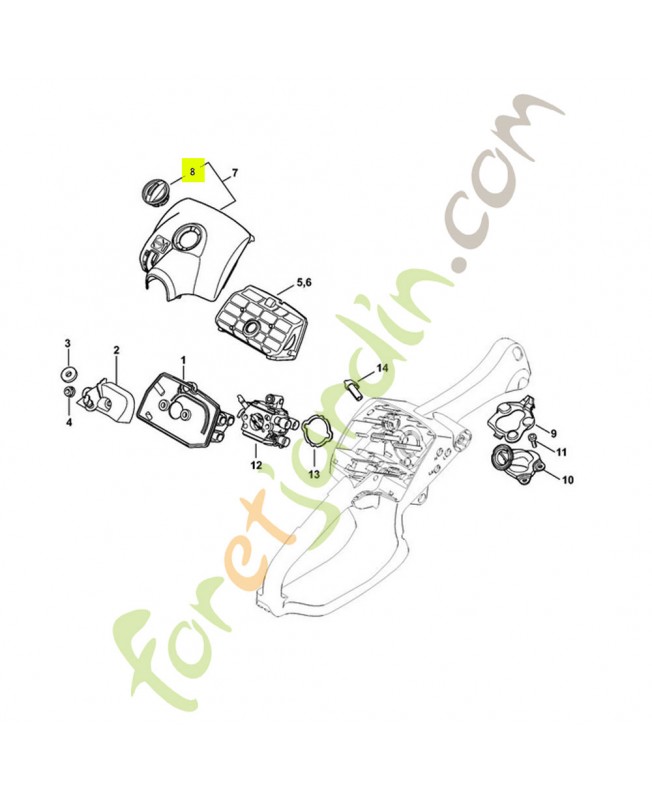 8
7
5,6
3
2
1
14
4
12
13
9
11
10
foretjardin.com