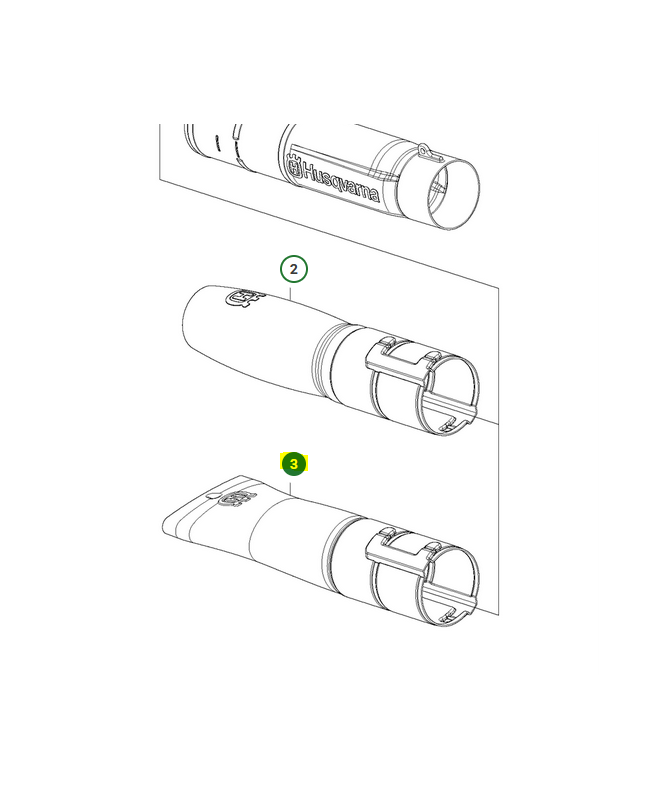 Husqvarna

2

3