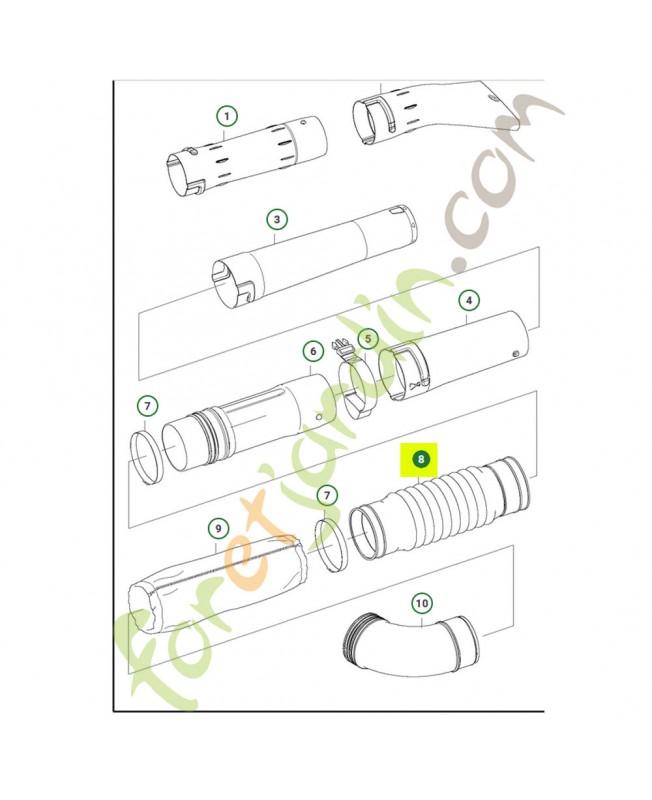 1
3
4
6
5
7
8
7
9
10
foretjardin.com