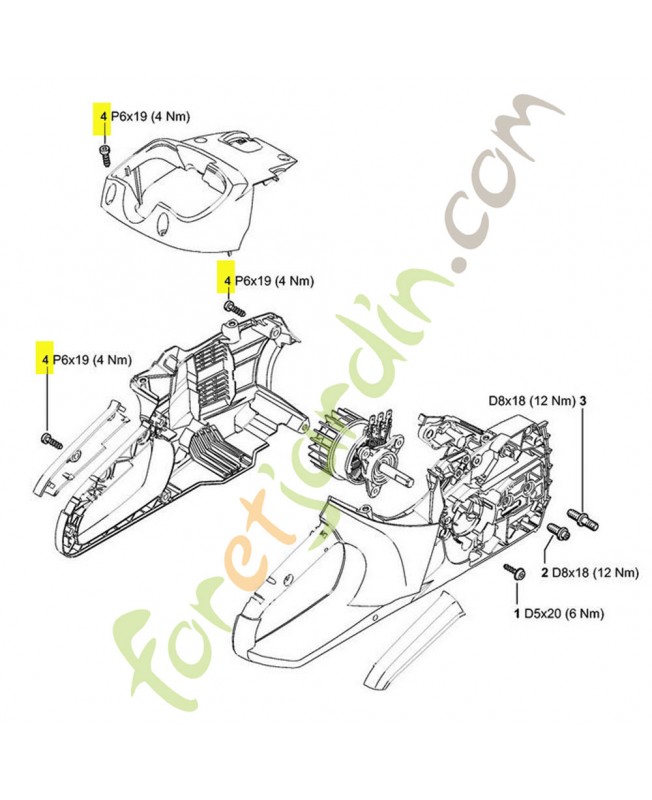 4 P6x19 (4 Nm)

4 P6x19 (4 Nm)

4 P6x19 (4 Nm)

D8x18 (12 Nm) 3

2 D8x18 (12 Nm)

1 D5x20 (6 Nm)

foretjardin.com