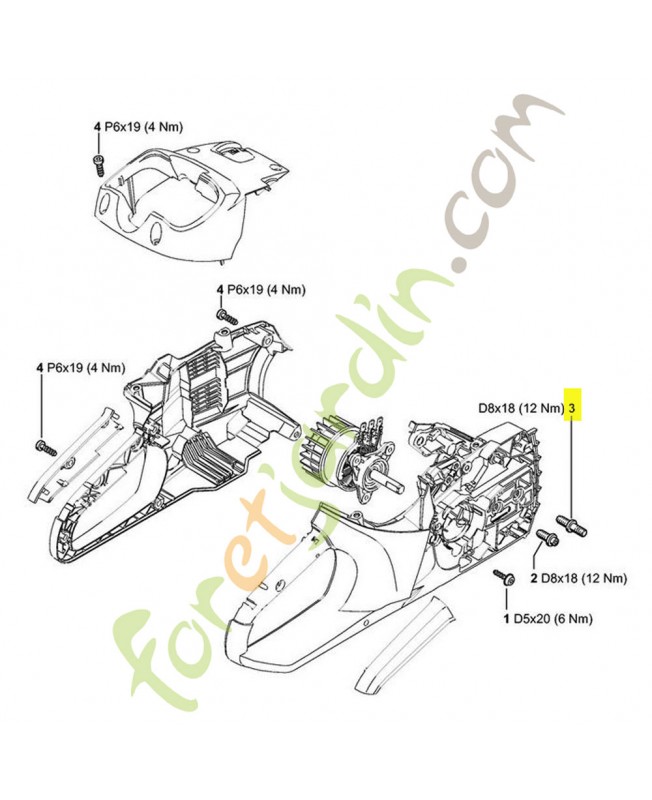 4 P6x19 (4 Nm)

4 P6x19 (4 Nm)

4 P6x19 (4 Nm)

D8x18 (12 Nm) 3

2 D8x18 (12 Nm)

1 D5x20 (6 Nm)

foretjardin.com