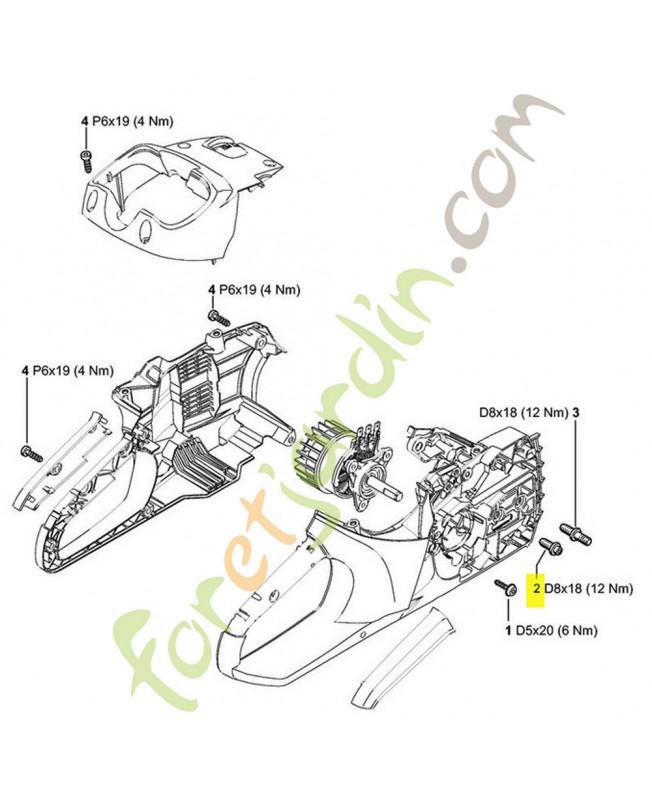 4 P6x19 (4 Nm)

4 P6x19 (4 Nm)

4 P6x19 (4 Nm)

D8x18 (12 Nm) 3

2 D8x18 (12 Nm)

1 D5x20 (6 Nm)

foretjardin.com