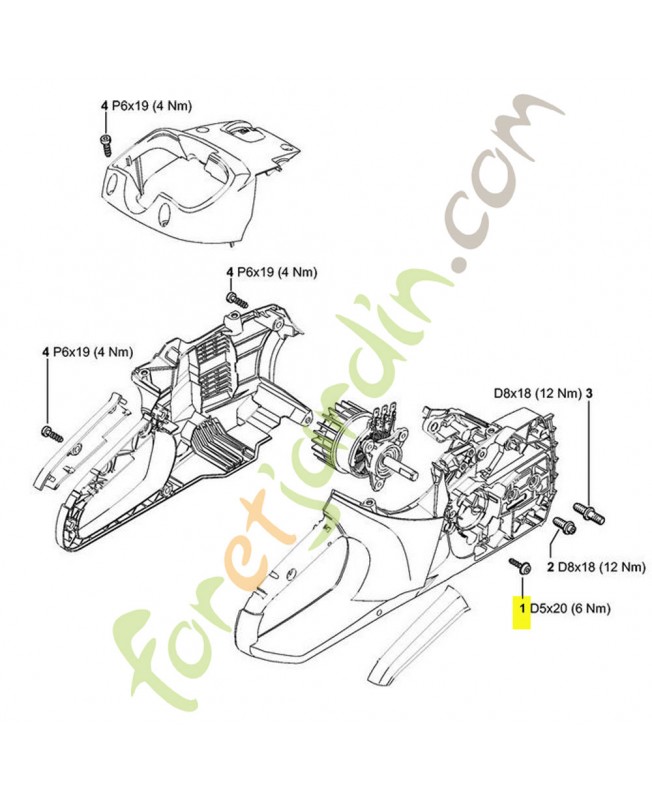 4 P6x19 (4 Nm)

4 P6x19 (4 Nm)

4 P6x19 (4 Nm)

D8x18 (12 Nm) 3

2 D8x18 (12 Nm)

1 D5x20 (6 Nm)

foretjardin.com