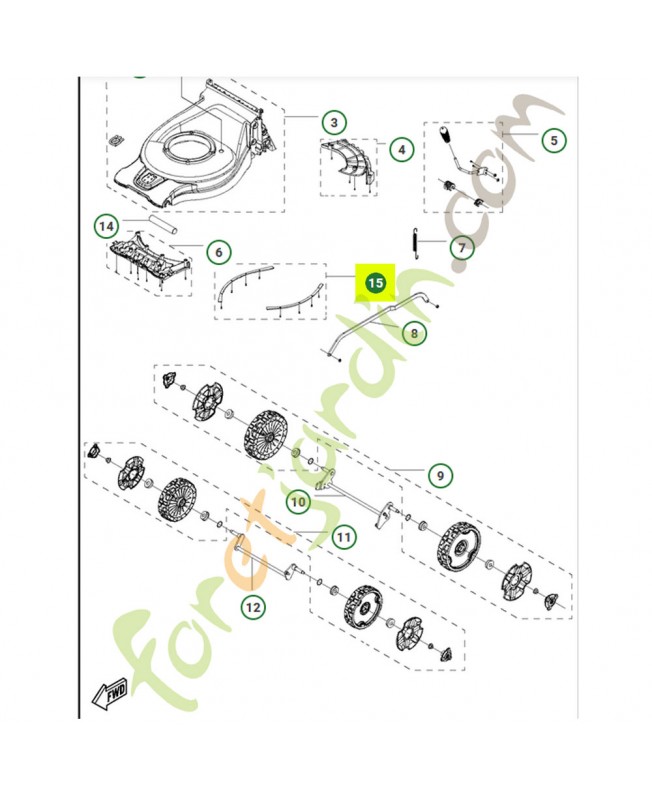 3
4
5
14
6
7
15
8
9
10
11
12
FWD
foretjardin.com