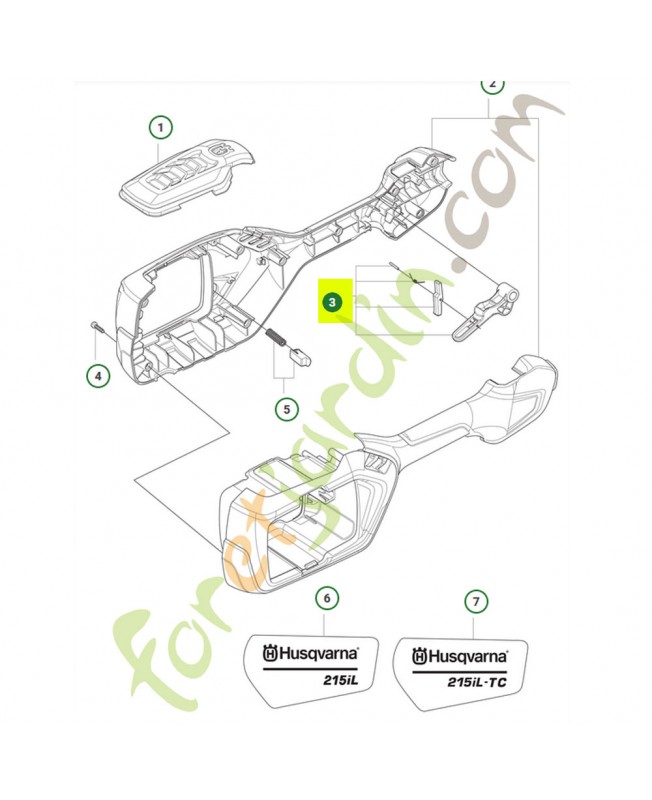 2
1
3
4
5
6
7
Husqvarna
215iL
Husqvarna
215iL-TC
foretjardin.com