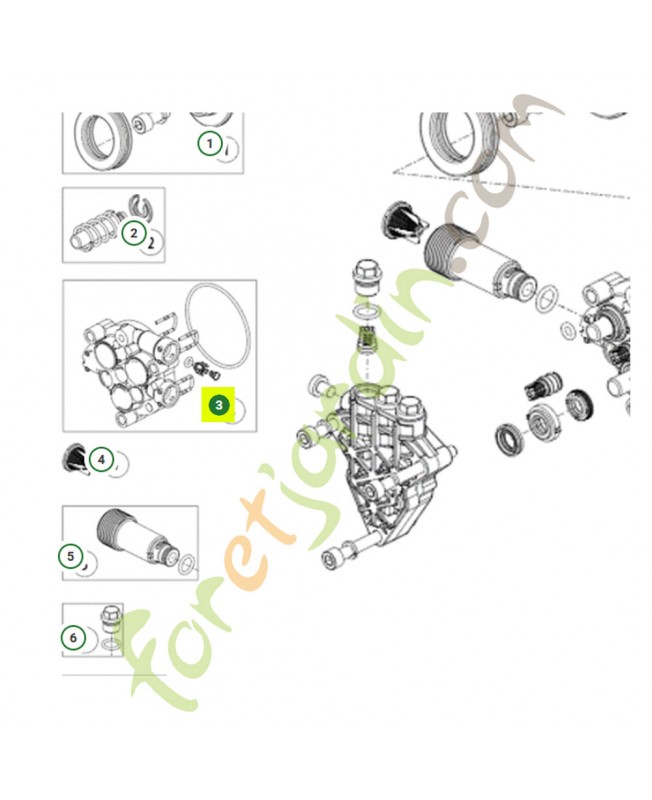 1
2
3
4
5
6
foretjardin.com