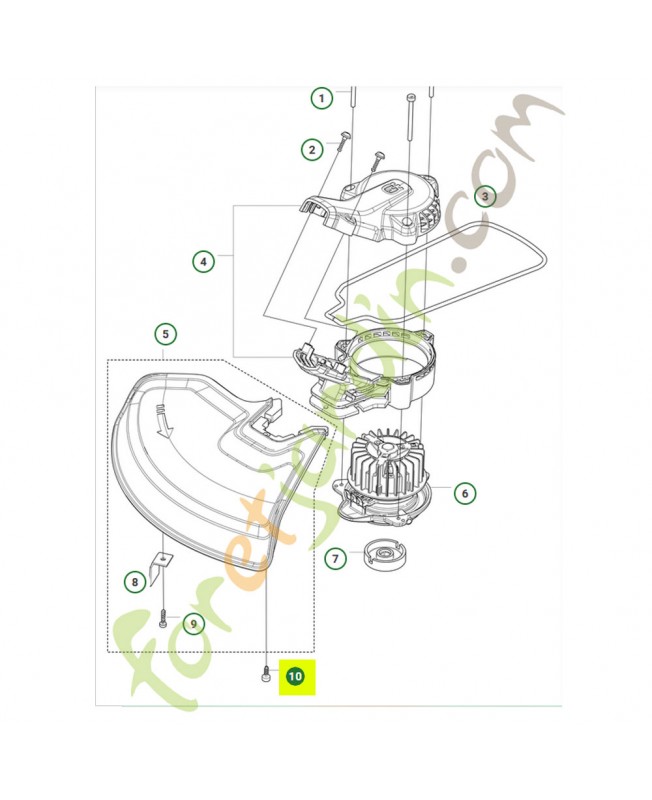 1
2
3
4
5
6
7
8
9
10
foretjardin.com