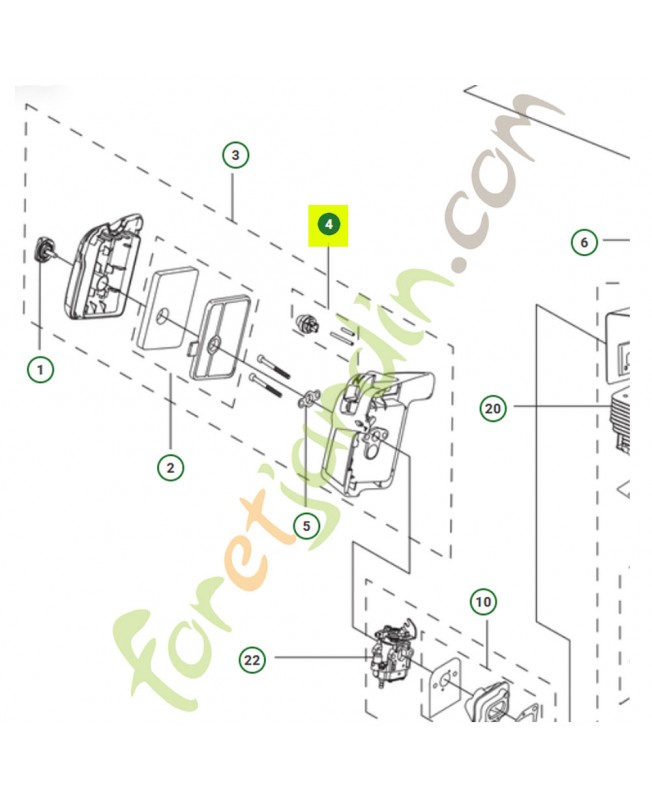 3
4
6
1
20
2
5
10
22
foretjardin.com