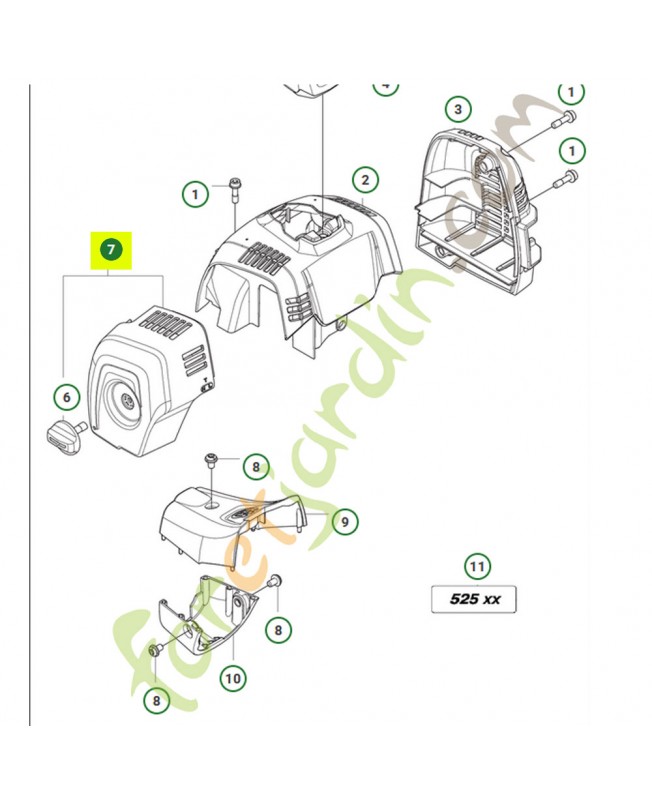 4
1
3
1
1
2
7
6
8
9
11
525 xx
8
10
8
foretjardin.com