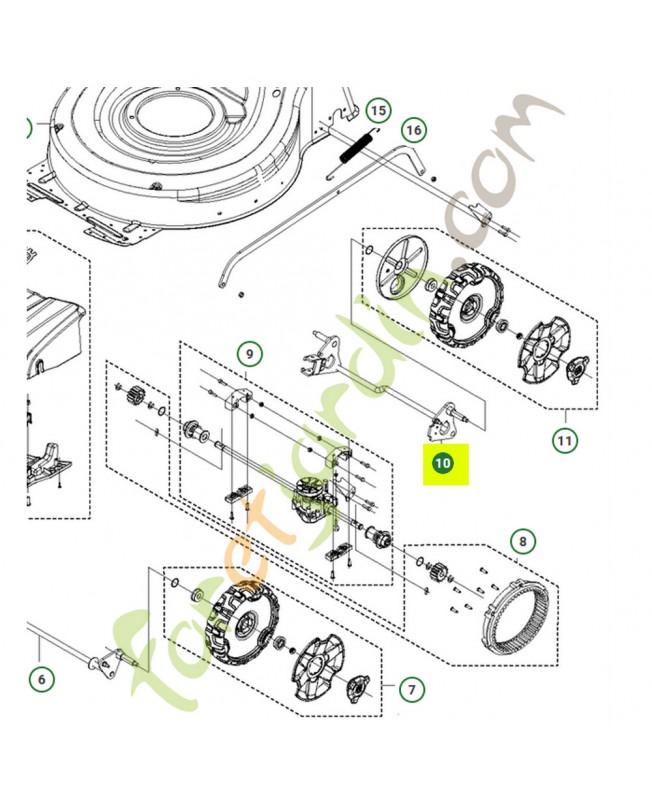 15
16
9
11
10
8
6
7
Foretgarden.com