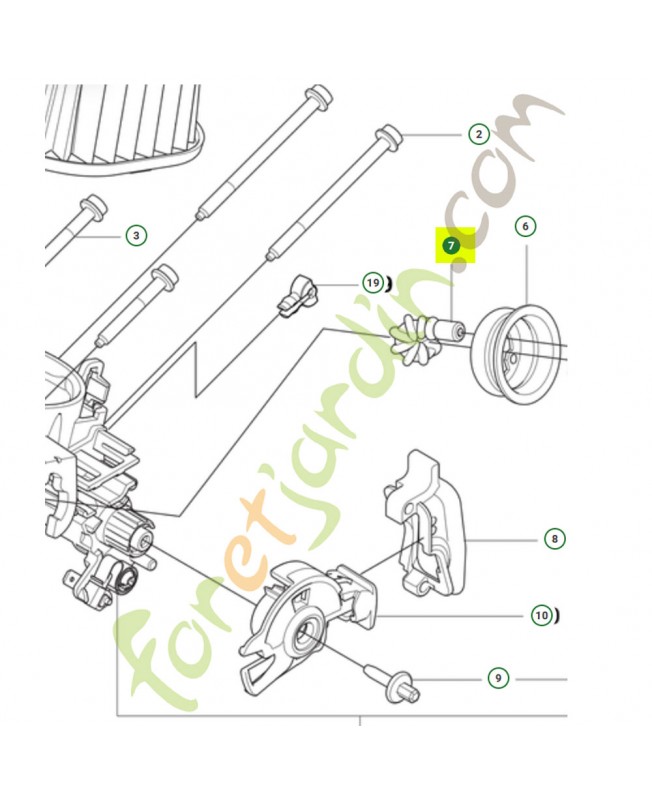 2
3
7
6
19
8
10
9
foretjardin.com