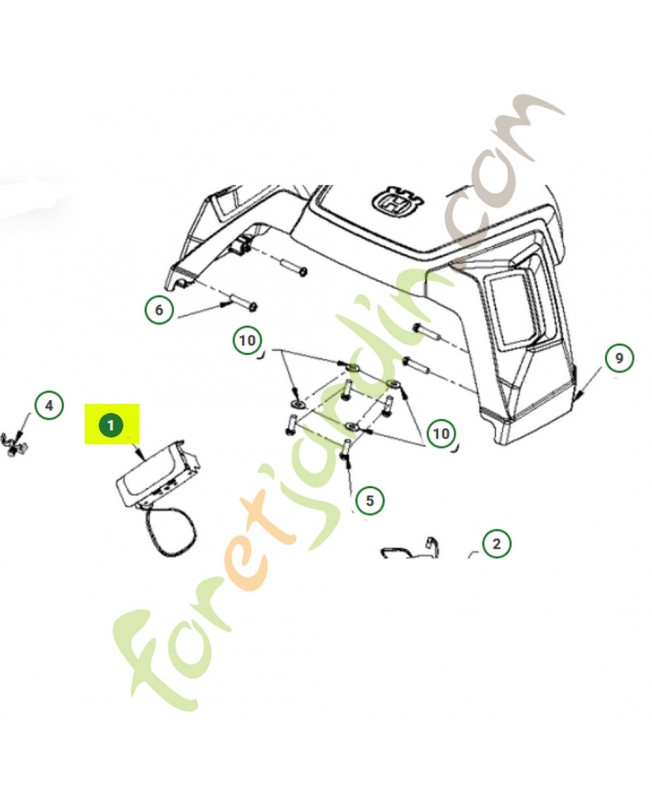 6

10

9

4

1

10

5

2

foretjardin.com