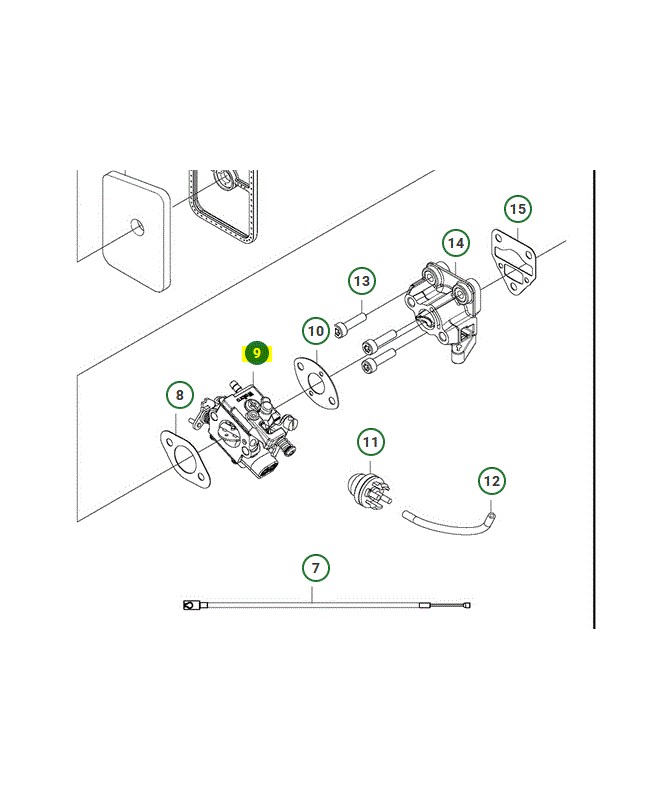 15
14
13
10
9
8
11
12
7