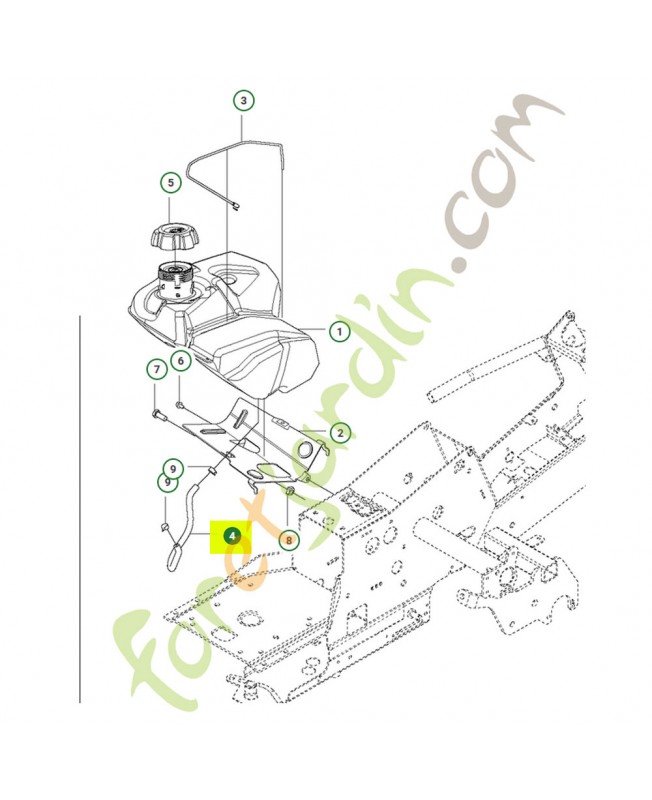 3

5

1

7

6

2

9

9

4

8

foretjardin.com