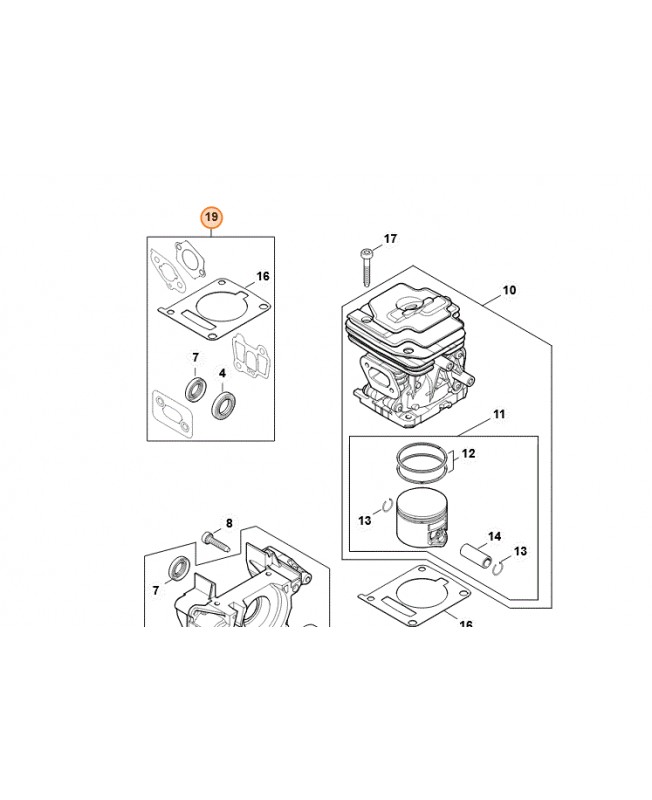 19
16
7
4
17
10
11
12
13
14
13
8
7
16