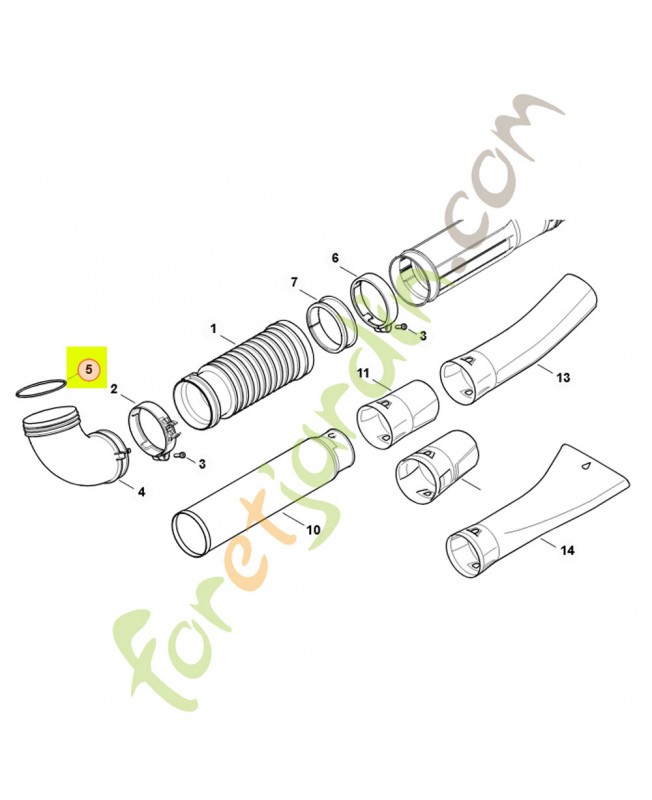 foretjardin.com

6
7
1
3
5
2
11
13
3
4
10
14