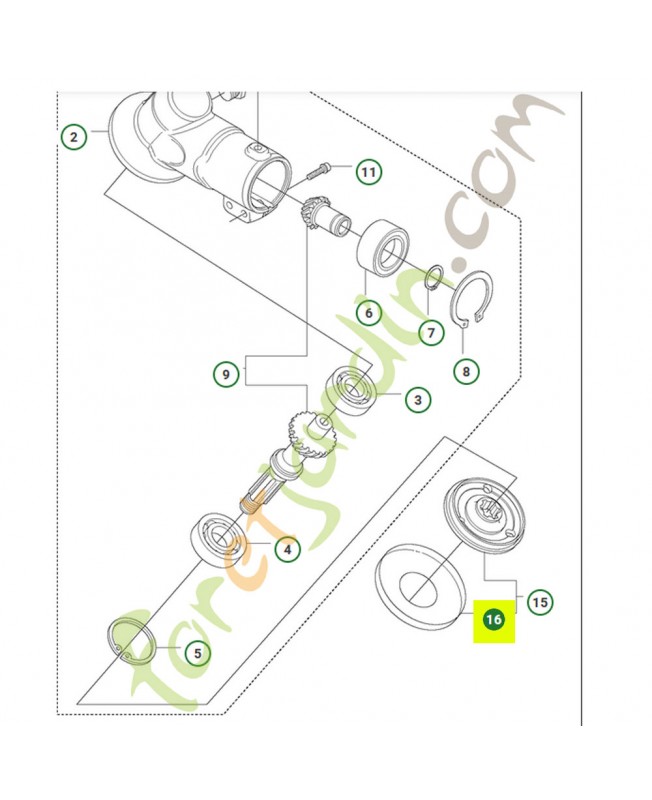 2
11
6
7
8
9
3
4
5
15
16
foretjardin.com