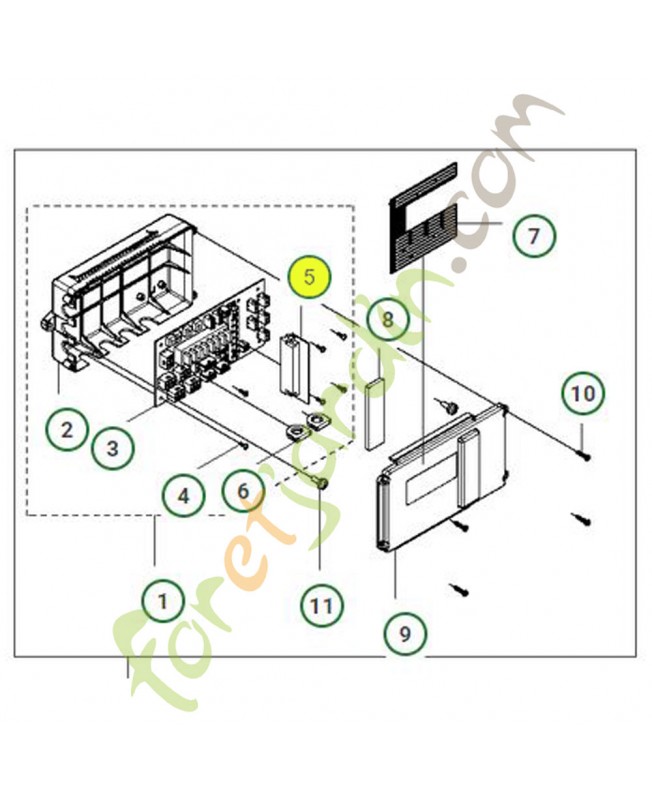 5
7
8
10
2
3
4
6
1
11
9
foretjardin.com