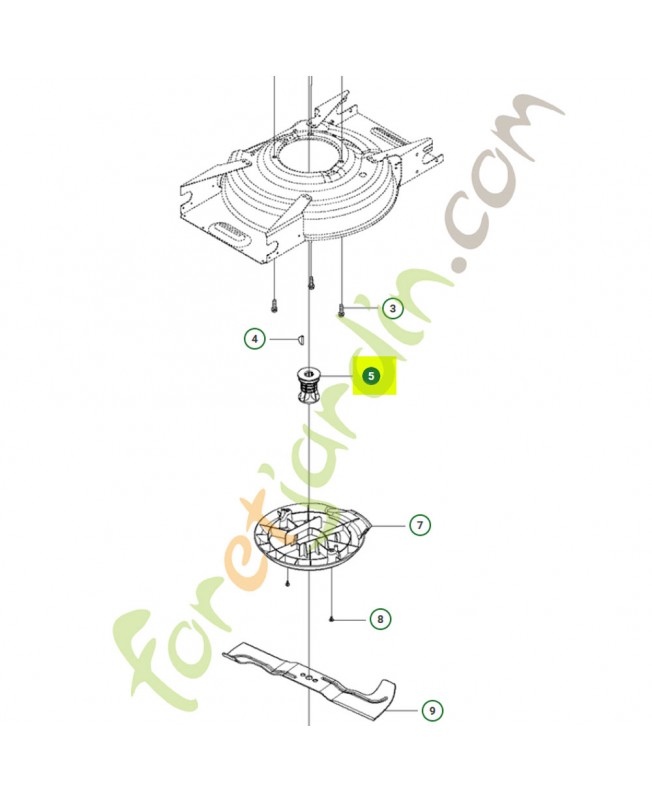 3
4
5
7
8
9
foretjardin.com