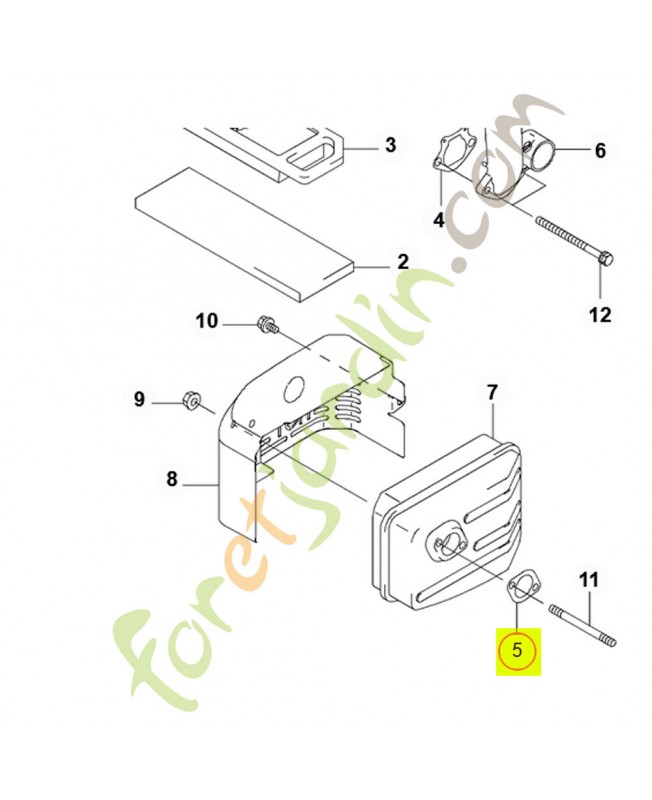 3
6
4
2
12
10
9
7
8
11
5
foretjardin.com