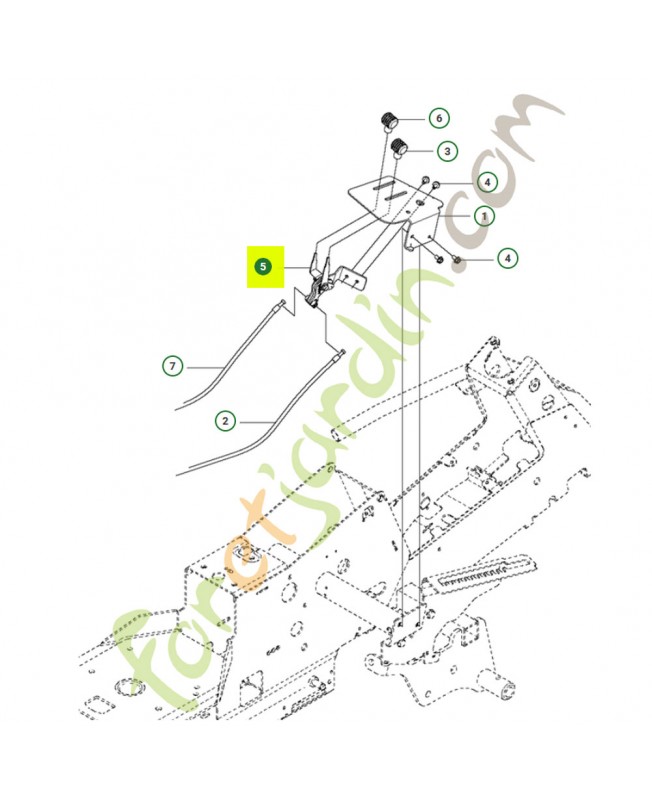 6
3
4
1
4
5
7
2
foretjardin.com