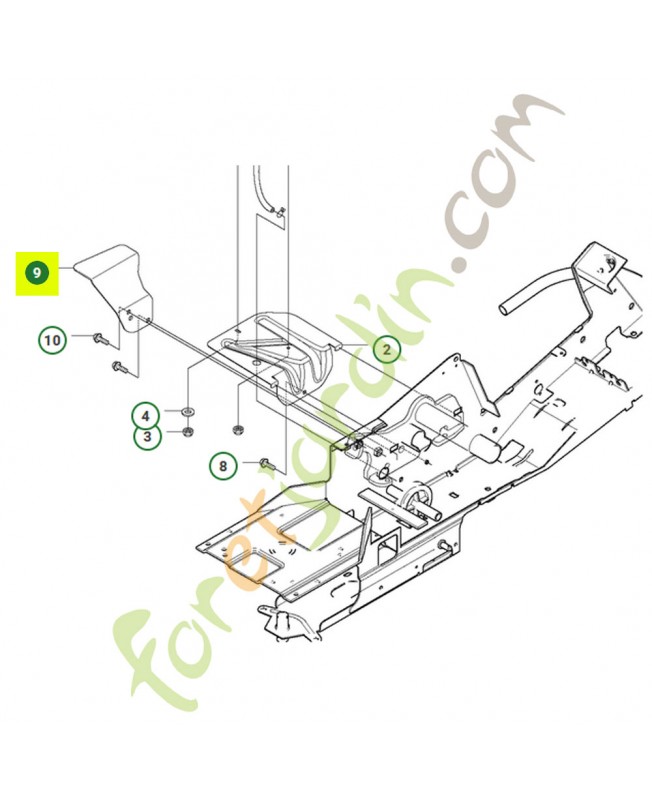 9
10
2
4
3
8
foretjardin.com