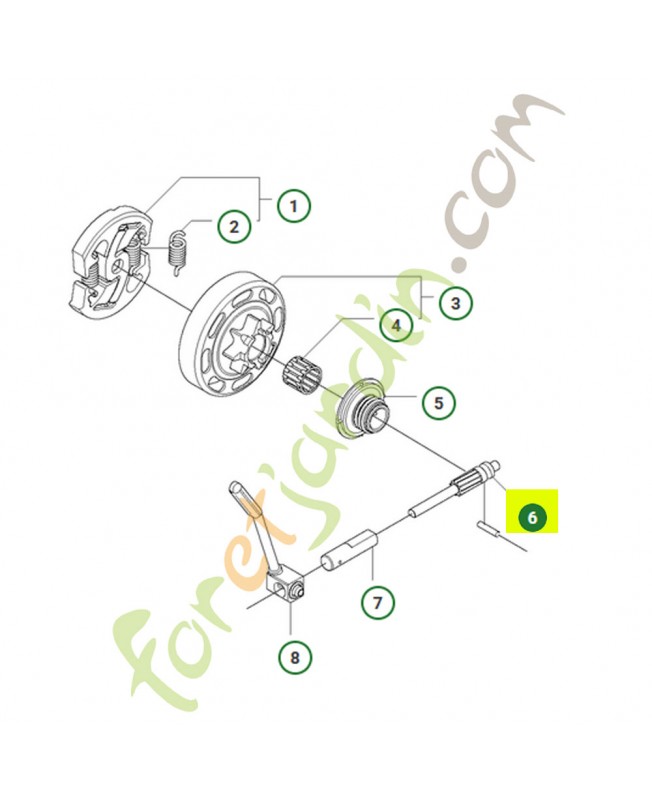 1
2
3
4
5
6
7
8
foretjardin.com