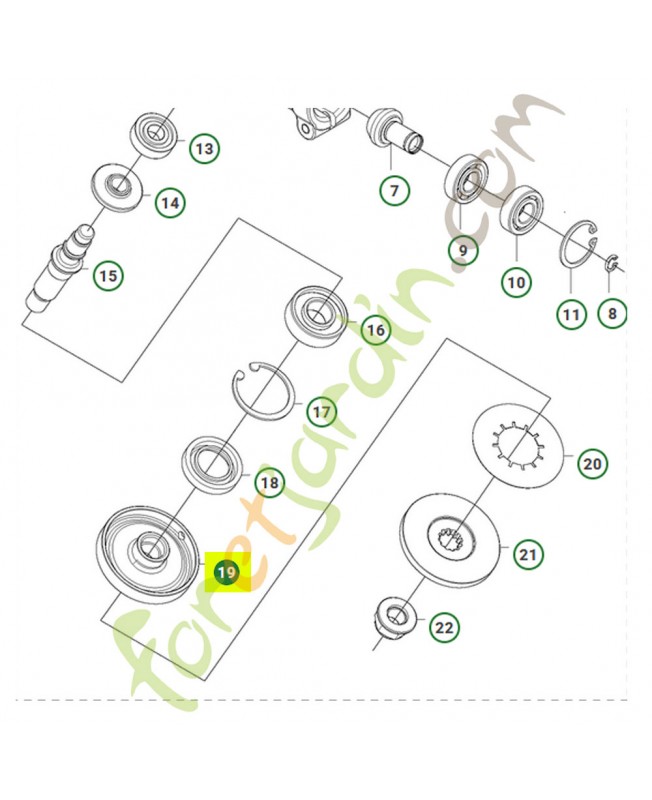 13
14
15
7
9
10
11
8
16
17
18
19
20
21
22
foretjardin.com