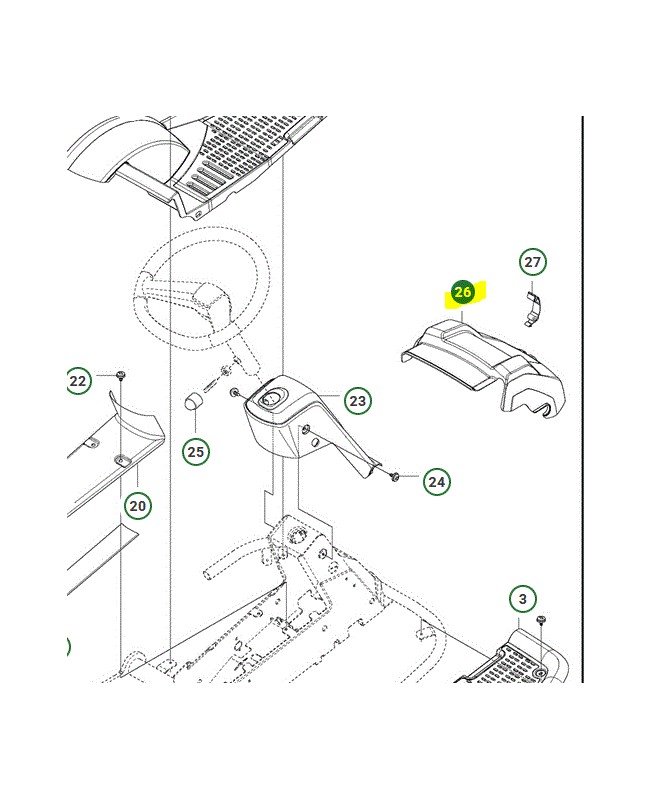 27
26
22
23
25
24
20
3