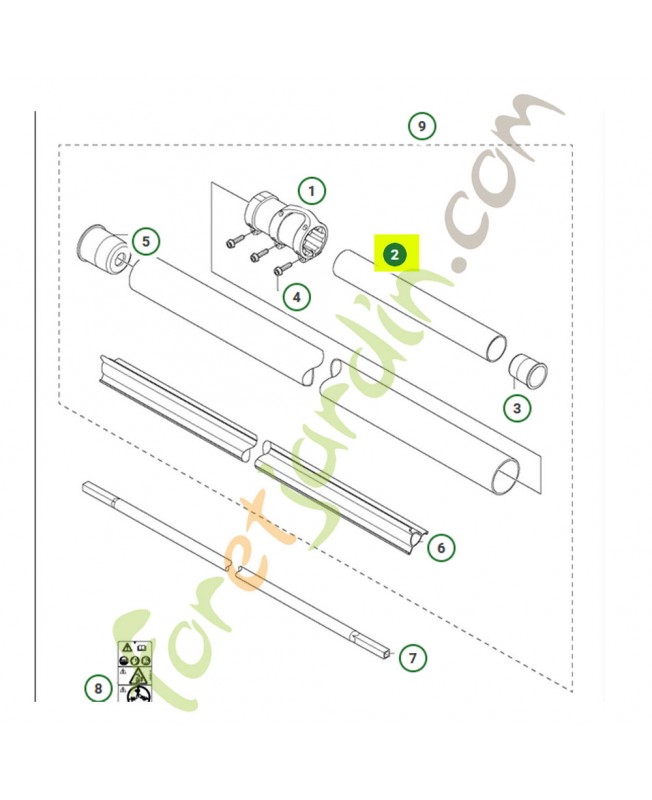 9
1
5
2
4
3
6
7
8
foretjardin.com