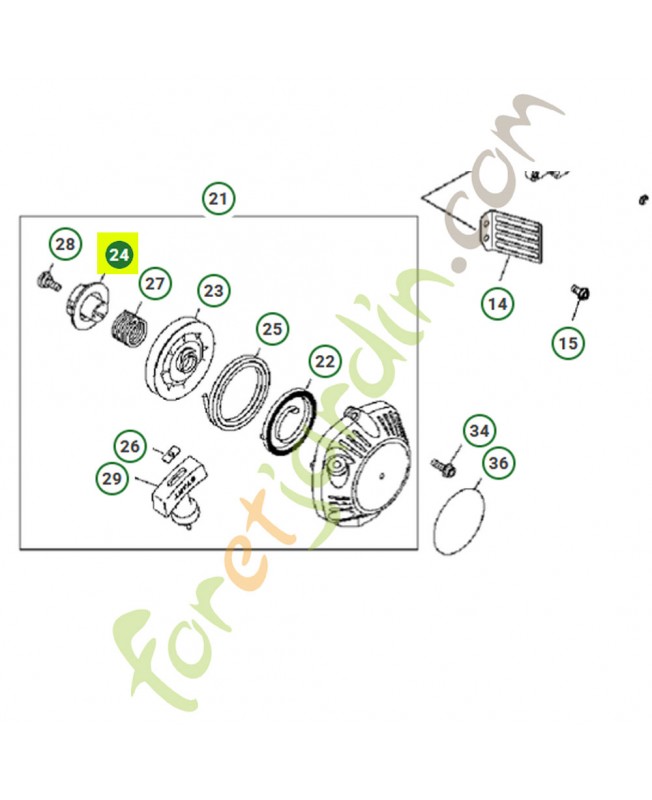 21
28
24
27
23
25
22
26
29
14
15
34
36
foretjardin.com