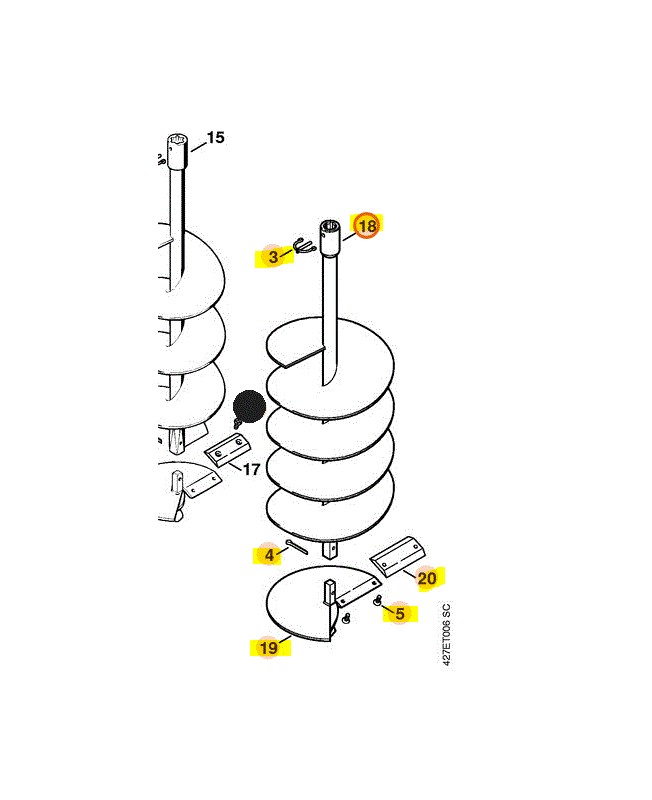 15

18

3

17

4

20

5

19

427ET006 SC