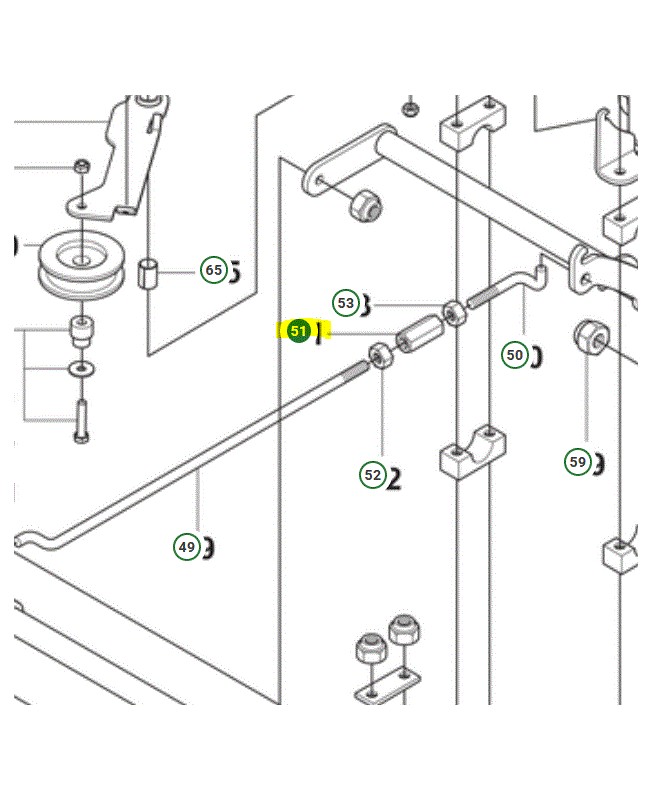 65
53
51
50
52
59
49