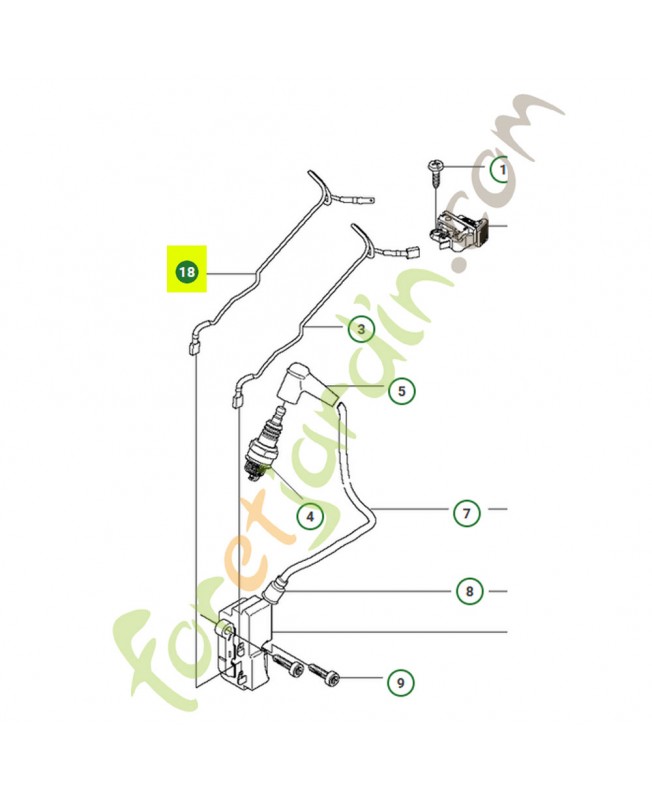 1

18

3

5

4

7

8

9

foretjardin.com