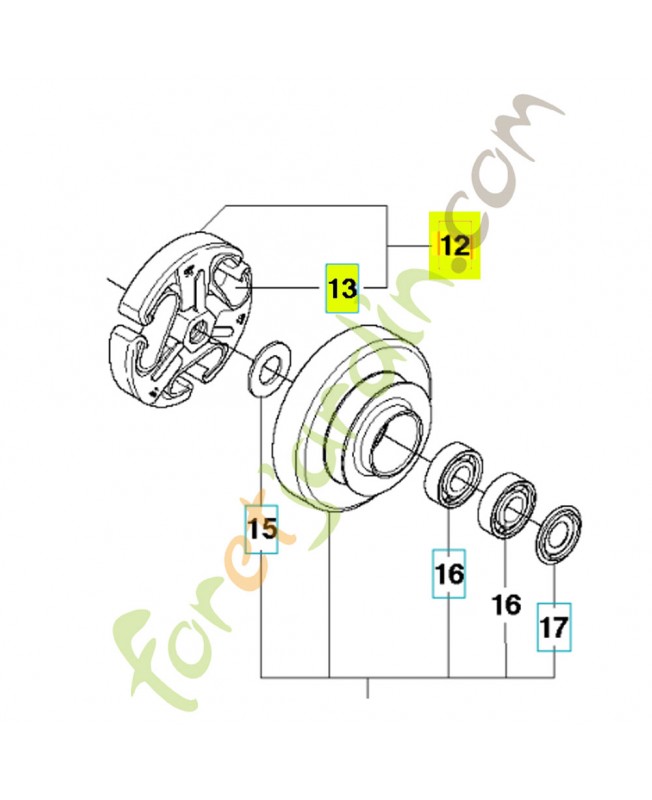 12
13
15
16
16
17
foretjardin.com