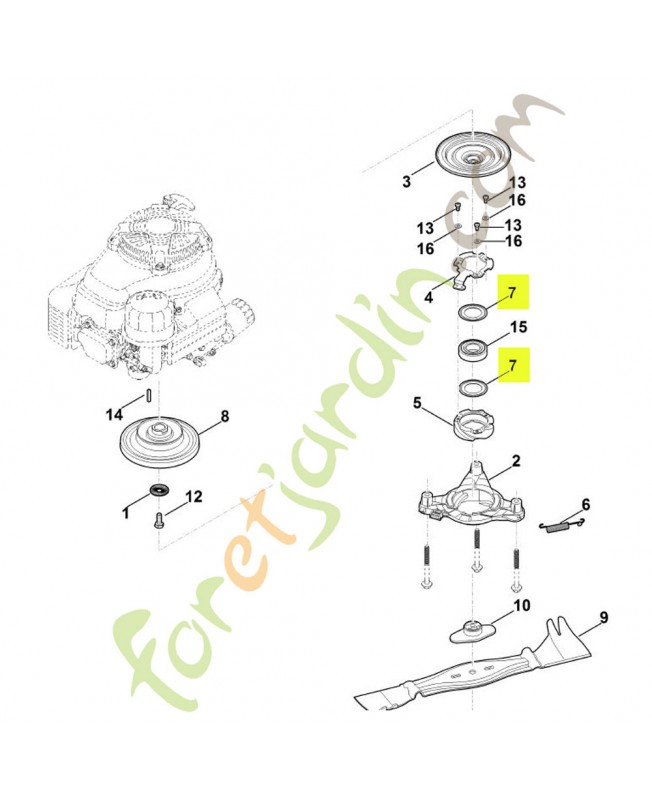 foretjardin.com

3
13
16
13
13
16
16
4
7
15
7
5
2
6
14
8
1
12
10
9