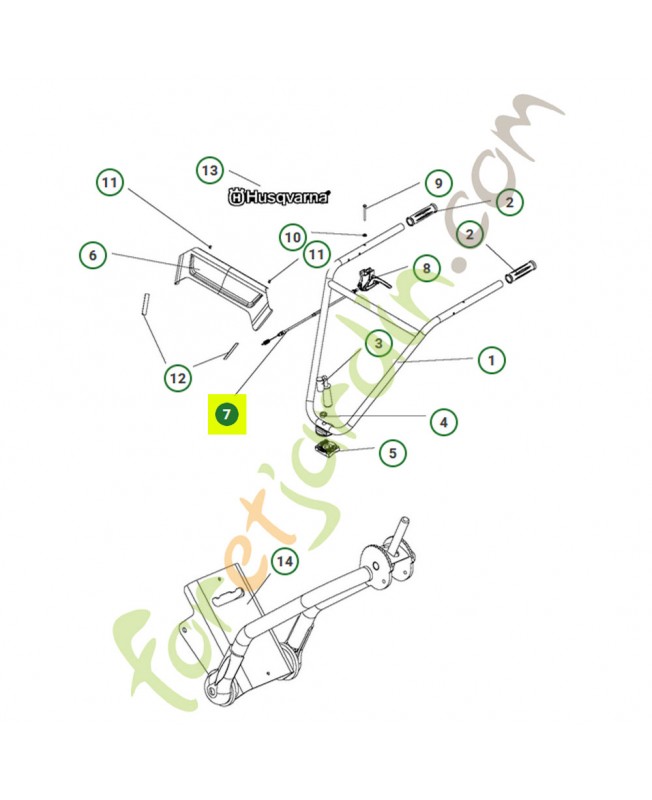 13
Husqvarna
11
9
2
10
2
6
11
8
3
1
12
7
4
5
14
foretjardin.com