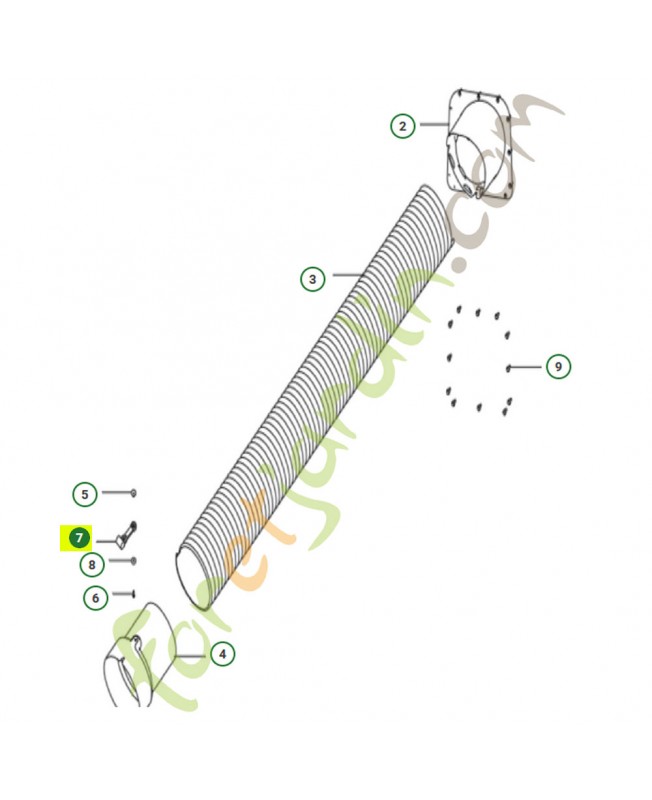 2
3
9
5
7
8
6
4
foretjardin.com