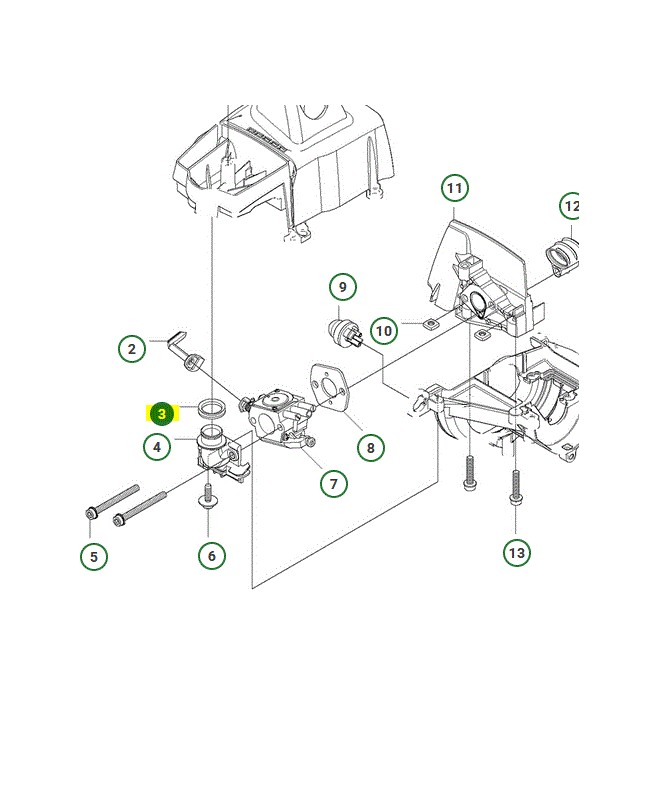 11
12
9
10
2
3
4
8
7
5
6
13