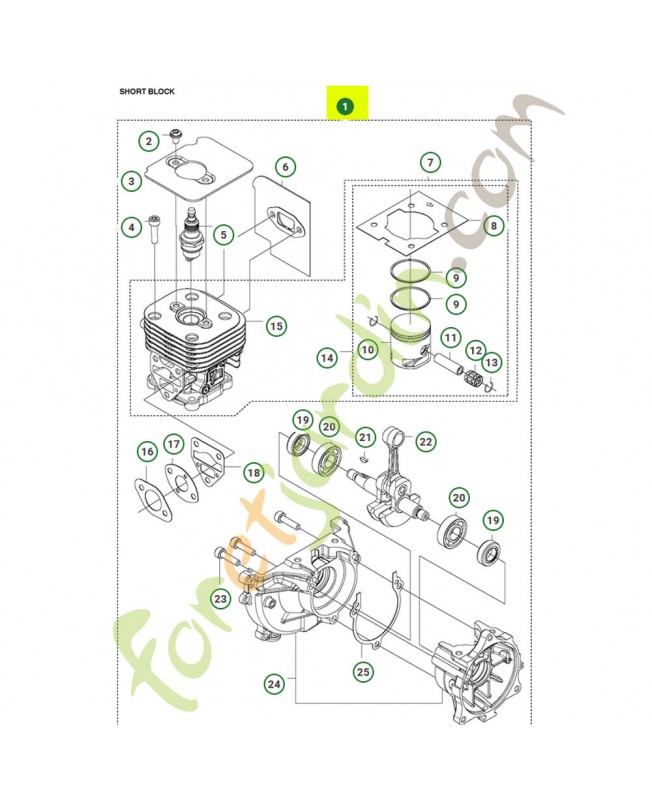 SHORT BLOCK

1

2
3
4
5
6
7
8
9
9
10
11
12
13
14
15
16
17
18
19
20
21
22
20
19
23
24
25

Foretjardin.com